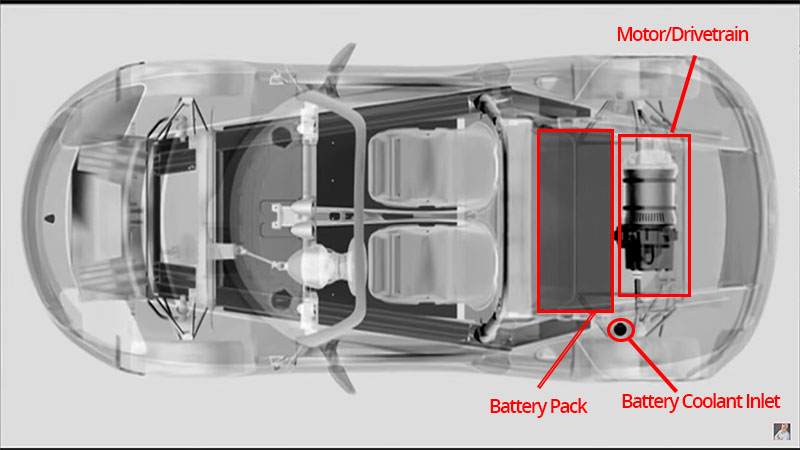 Motor/Drivetrain

Battery Pack

Battery Coolant Inlet