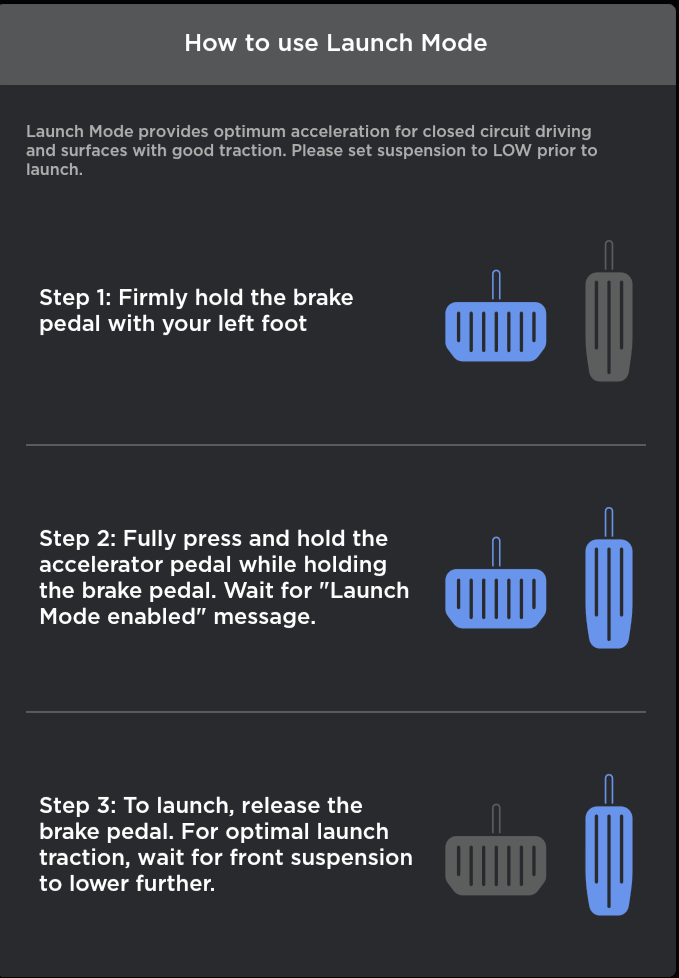 How to use Launch Mode

Launch Mode provides optimum acceleration for closed circuit driving and surfaces with good traction. Please set suspension to LOW prior to launch.

Step 1: Firmly hold the brake pedal with your left foot

Step 2: Fully press and hold the accelerator pedal while holding the brake pedal. Wait for "Launch Mode enabled" message.

Step 3: To launch, release the brake pedal. For optimal launch traction, wait for front suspension to lower further.