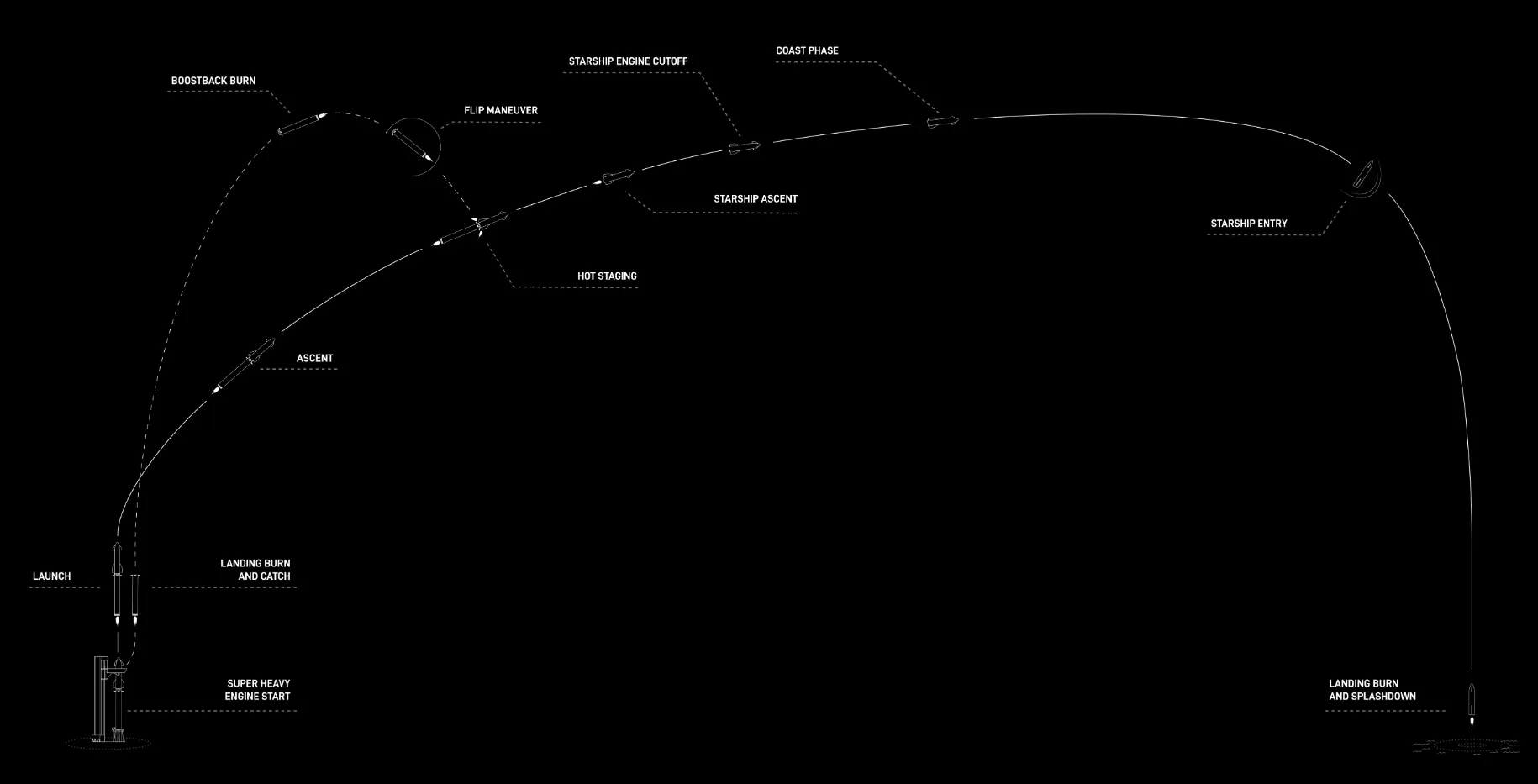 BOOSTBACK BURN

FLIP MANEUVER

STARSHIP ENGINE CUTOFF

COAST PHASE

STARSHIP ASCENT

STARSHIP ENTRY

HOT STAGING

ASCENT

LAUNCH

LANDING BURN AND CATCH

SUPER HEAVY ENGINE START

LANDING BURN AND SPLASHDOWN